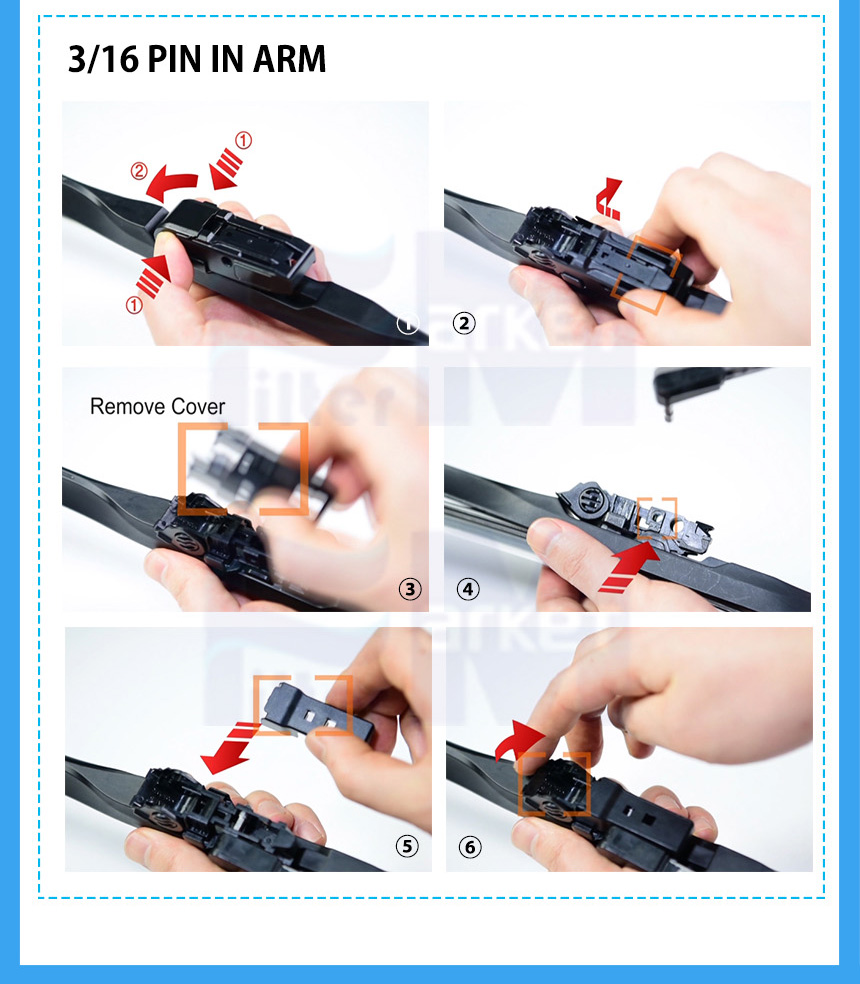 3/16 PIN IN ARM

①
②
①

①

②

Remove Cover

③

④

⑤

⑥