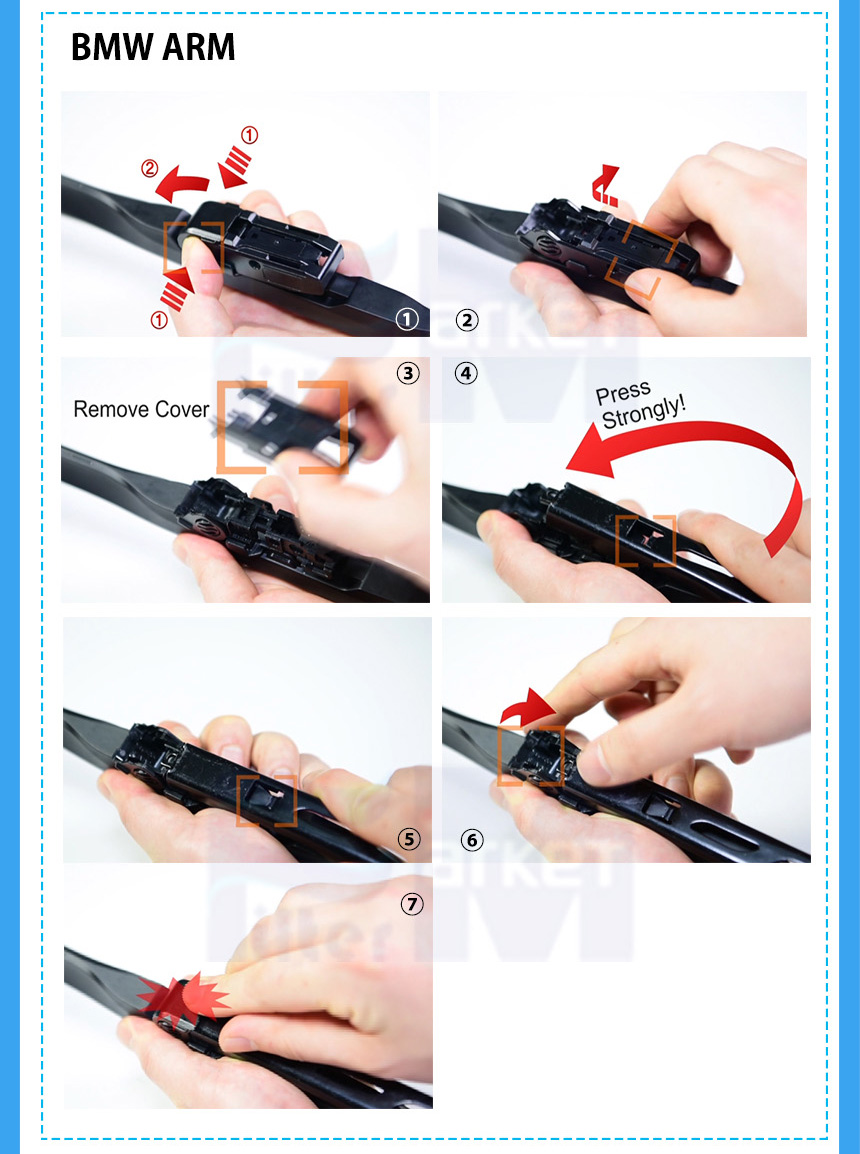 BMW ARM

①
②
①
①

②

③
Remove Cover

④
Press Strongly!

⑤

⑥

⑦