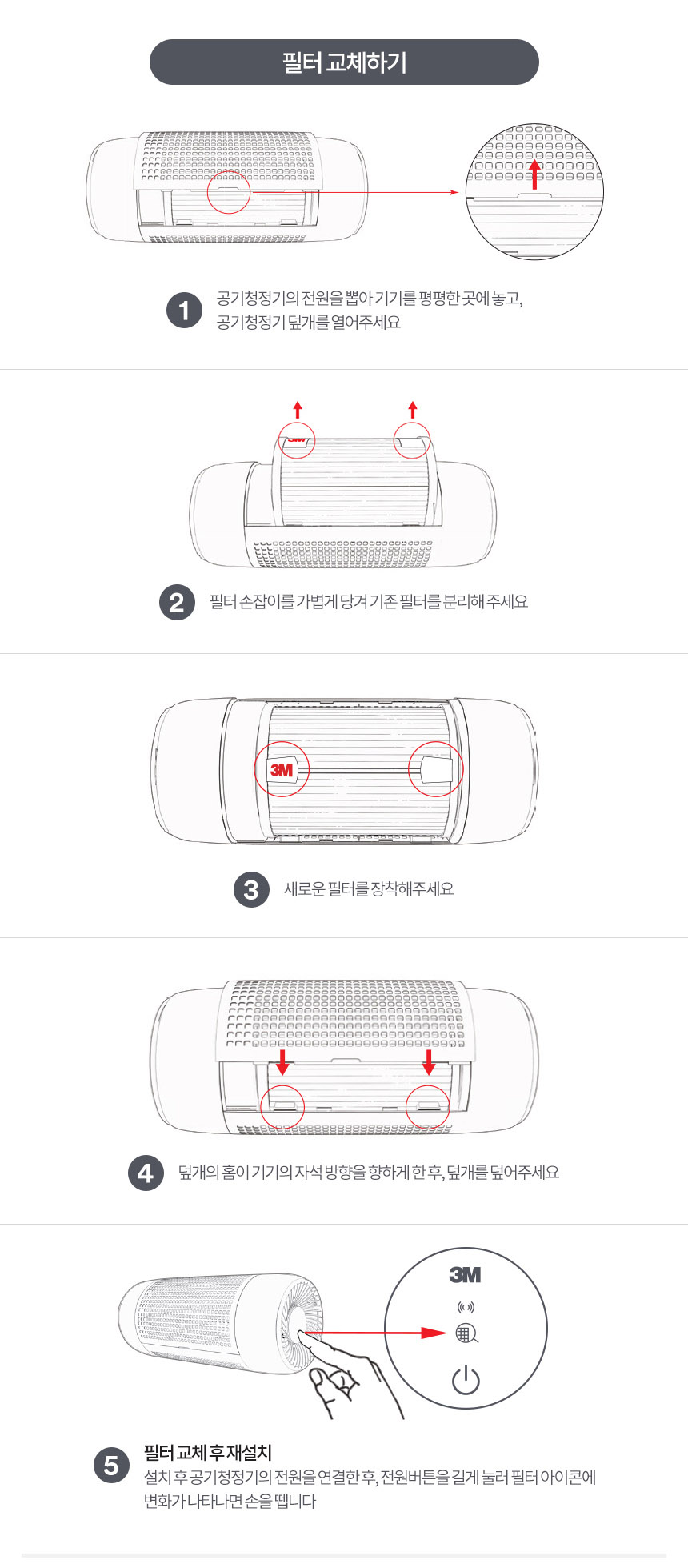 필터 교체하기

1
공기청정기의 전원을 뽑아 기기를 평평한 곳에 놓고, 공기청정기 덮개를 열어주세요

3M

2
필터 손잡이를 가볍게 당겨 기존 필터를 분리해 주세요

3M

3
새로운 필터를 장착해주세요

4
덮개의 홈이 기기의 자석 방향을 향하게 한 후, 덮개를 덮어주세요

3M

5
필터 교체 후 재설치
설치 후 공기청정기의 전원을 연결한 후, 전원버튼을 길게 눌러 필터 아이콘에 변화가 나타나면 손을 뗍니다